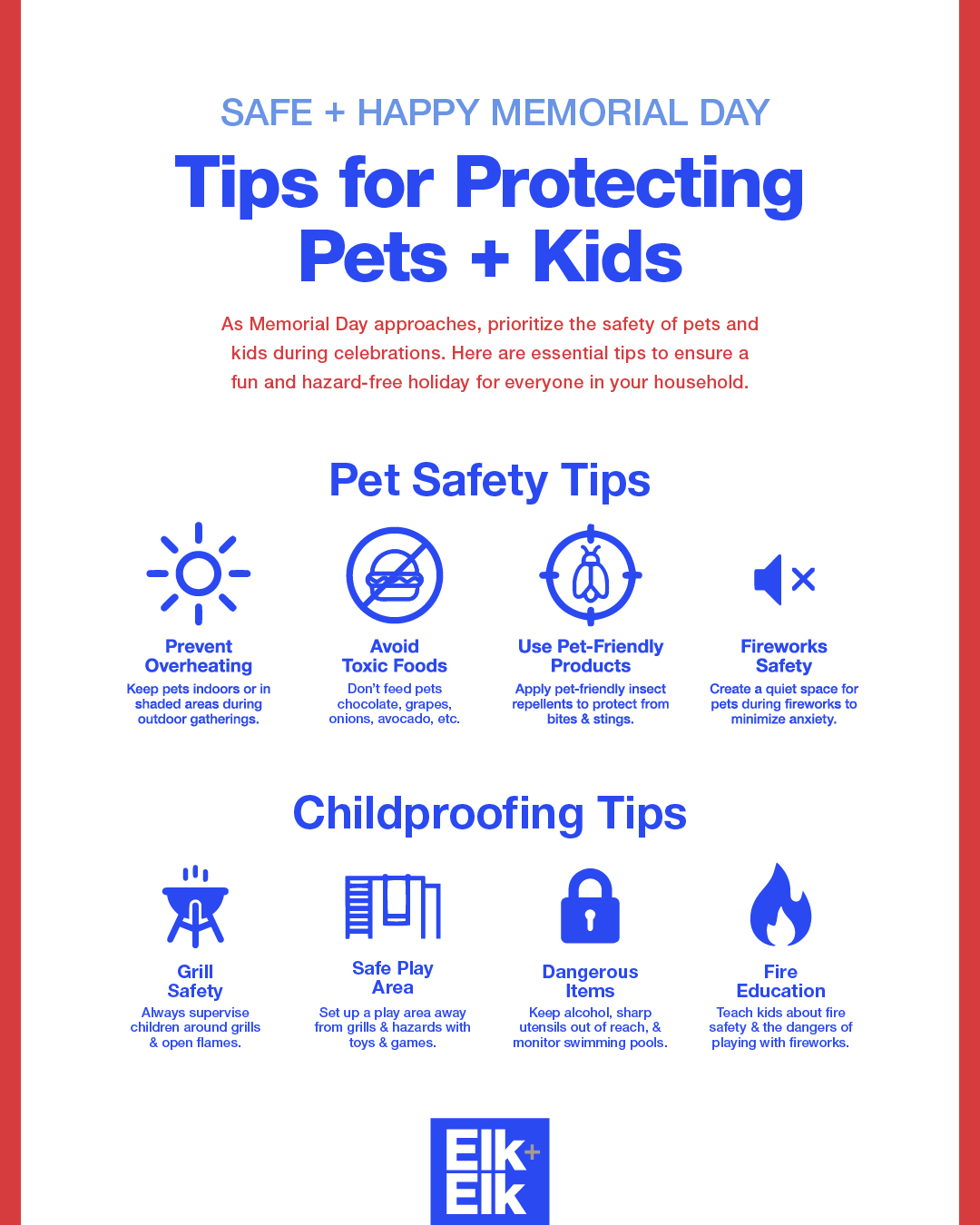 SAFE + HAPPY MEMORIAL DAY

Tips for Protecting Pets + Kids

As Memorial Day approaches, prioritize the safety of pets and kids during celebrations. Here are essential tips to ensure a fun and hazard-free holiday for everyone in your household.

Pet Safety Tips

Prevent Overheating
Keep pets indoors or in shaded areas during outdoor gatherings.

Avoid Toxic Foods
Don't feed pets chocolate, grapes, onions, avocado, etc.

Use Pet-Friendly Products
Apply pet-friendly insect repellents to protect from bites & stings.

Fireworks Safety
Create a quiet space for pets during fireworks to minimize anxiety.

Childproofing Tips

Grill Safety
Always supervise children around grills & open flames.

Safe Play Area
Set up a play area away from grills & hazards with toys & games.

Dangerous Items
Keep alcohol, sharp utensils out of reach, & monitor swimming pools.

Fire Education
Teach kids about fire safety & the dangers of playing with fireworks.

Elk + Elk